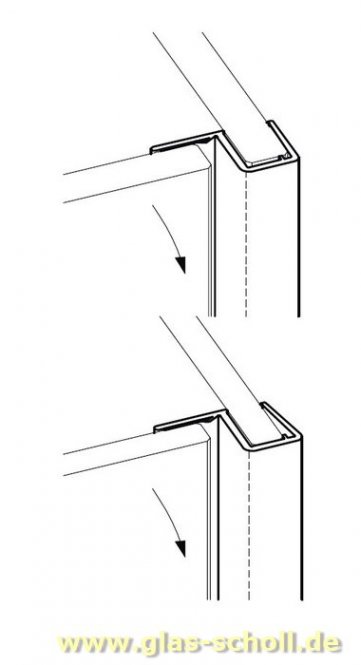 www.glas-scholl.de