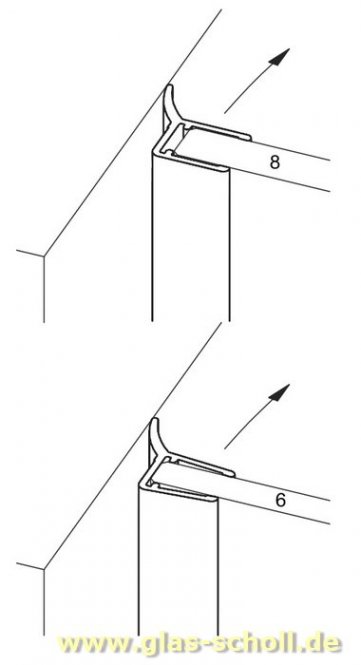 8

6

www.glas-scholl.de