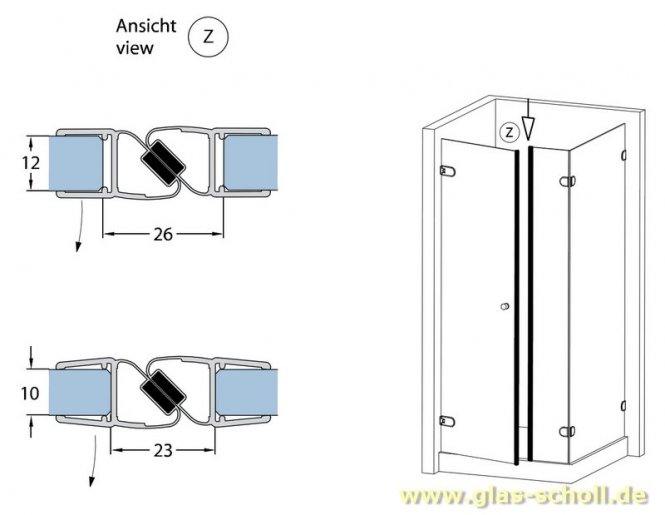 Ansicht
view
Z

12

26

10

23

Z

www.glas-scholl.de