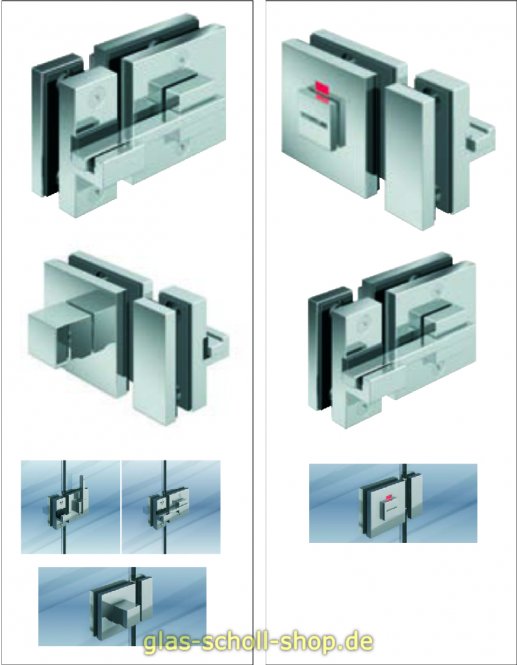 glas-scholl-shop.de