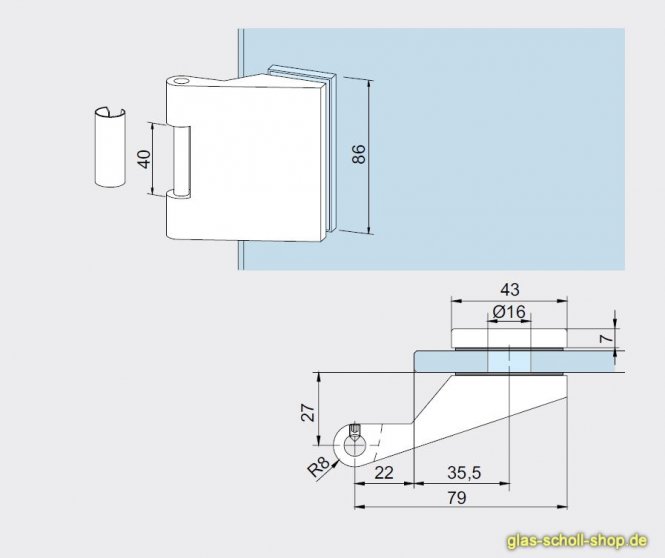 40

86

43

Ø16

7

27

R8

22

35,5

79

glas-scholl-shop.de