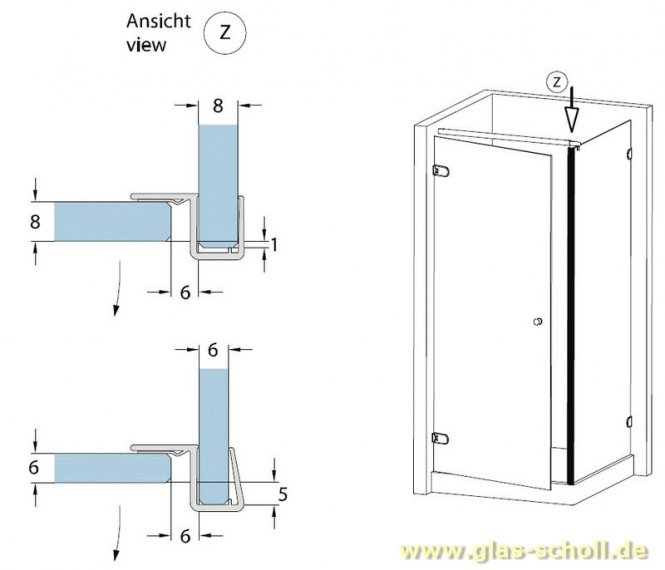 Ansicht
view
Z

8
8
1
6

6
6
5
6

Z

www.glas-scholl.de