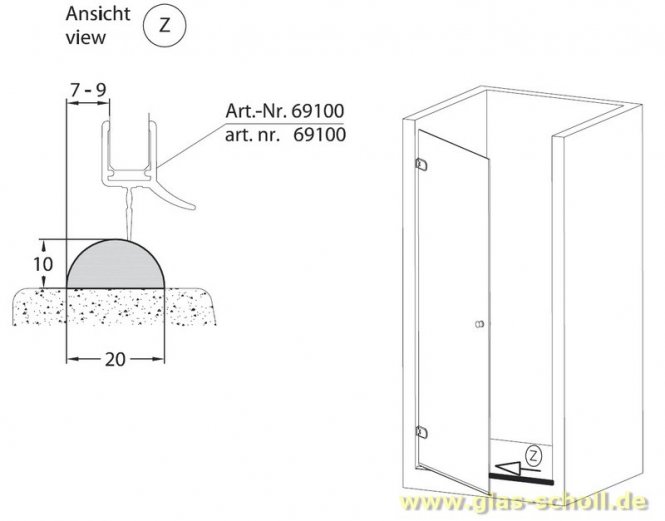 Ansicht
view
Z

7 - 9

Art.-Nr. 69100
art. nr. 69100

10

20

Z

www.glas-scholl.de