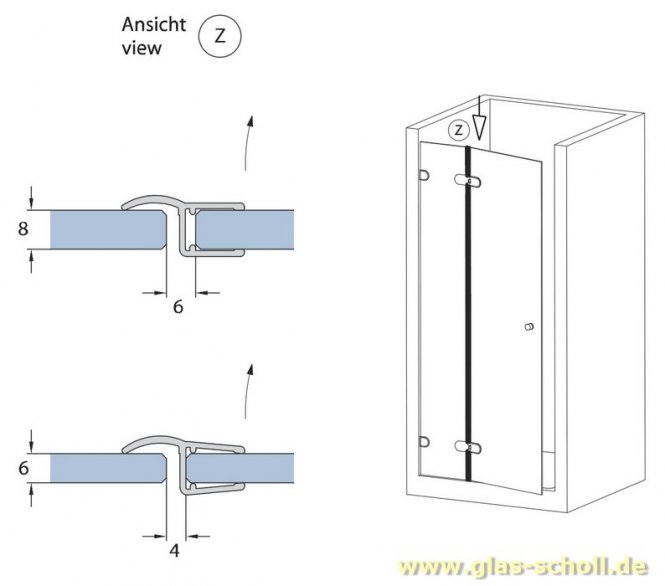 Ansicht
view
Z

8

6

6

4

Z

www.glas-scholl.de