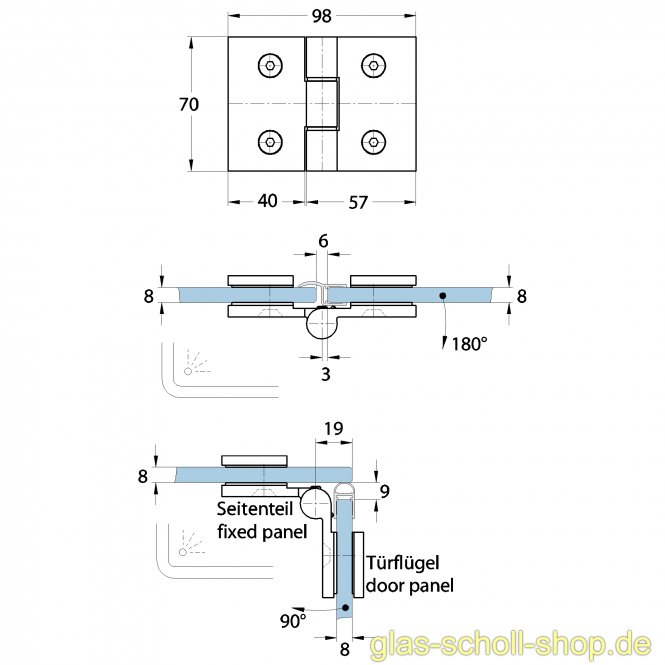 98

70

40

57

6

8

8

180°

3

19

8

9

Seitenteil
fixed panel

Türflügel
door panel

90°

8

glas-scholl-shop.de