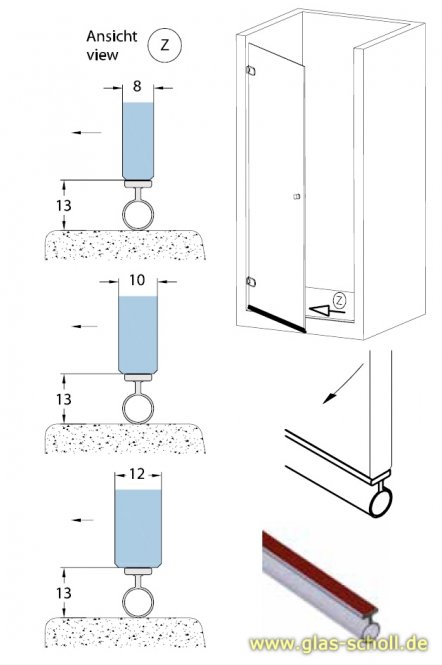 Ansicht view Z

8

13

10

13

12

13

Z

www.glas-scholl.de