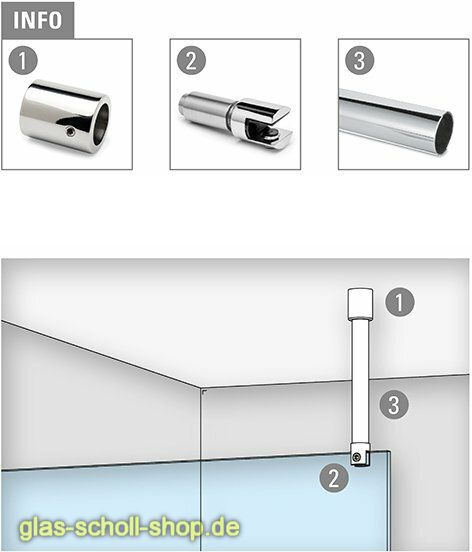 INFO

1

2

3

1

3

2

glas-scholl-shop.de