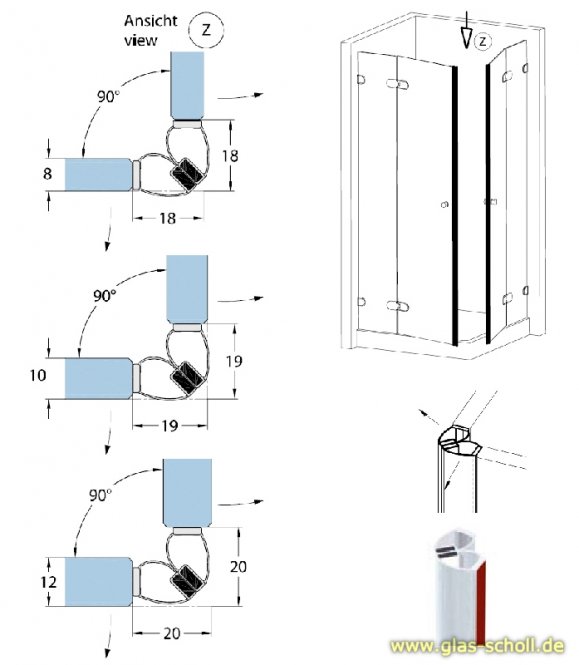 Ansicht view Z

90°

8

18

18

90°

10

19

19

90°

12

20

20

Z

www.glas-scholl.de