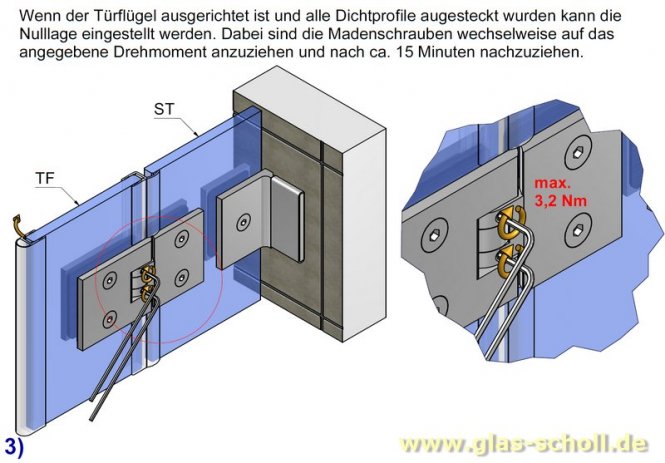 Wenn der Türflügel ausgerichtet ist und alle Dichtprofile augesteckt wurden kann die Nulllage eingestellt werden. Dabei sind die Madenschrauben wechselweise auf das angegebene Drehmoment anzuziehen und nach ca. 15 Minuten nachzuziehen.

ST

TF

max.
3,2 Nm

3)

www.glas-scholl.de