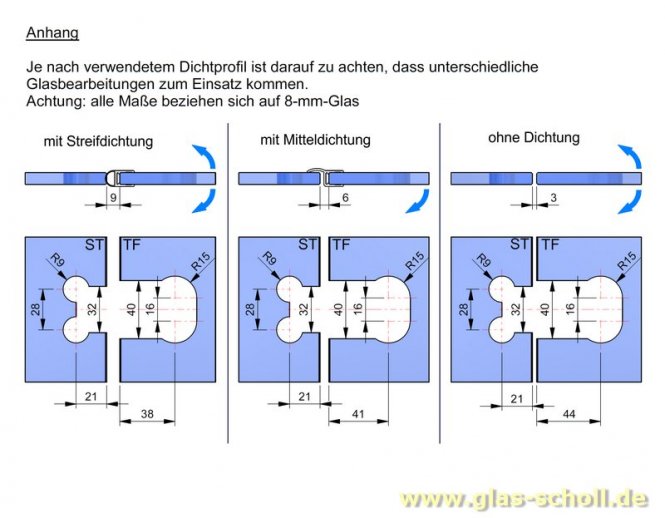 Anhang

Je nach verwendetem Dichtprofil ist darauf zu achten, dass unterschiedliche Glasbearbeitungen zum Einsatz kommen.
Achtung: alle Maße beziehen sich auf 8-mm-Glas

mit Streifdichtung

9

ST TF

R9

R15

28

32

40

16

21

38

mit Mitteldichtung

6

ST TF

R9

R15

28

32

40

16

21

41

ohne Dichtung

3

ST TF

R9

R15

28

32

40

16

21

44

www.glas-scholl.de